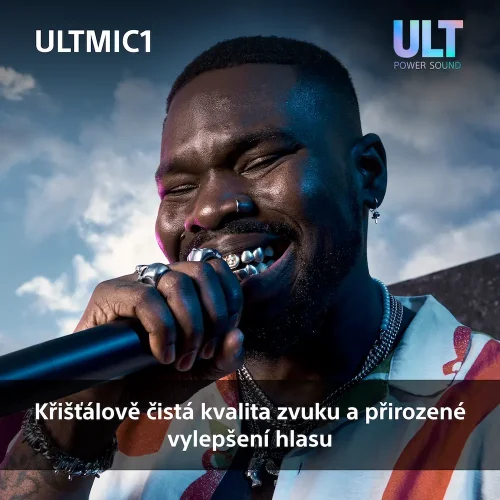 ULTMIC1

ULT
POWER SOUND

Křišťálově čistá kvalita zvuku a přirozené vylepšení hlasu