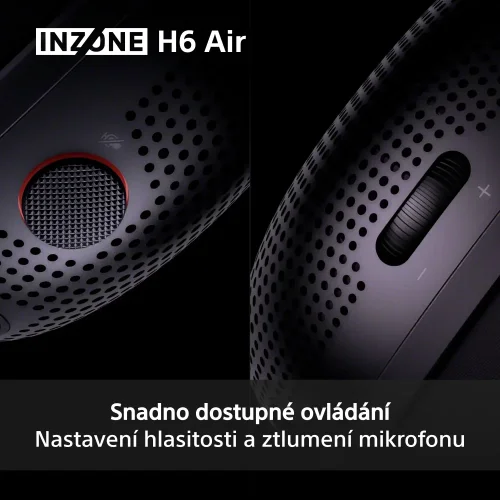 INZONE H6 Air

+

−

Snadno dostupné ovládání
Nastavení hlasitosti a ztlumení mikrofonu