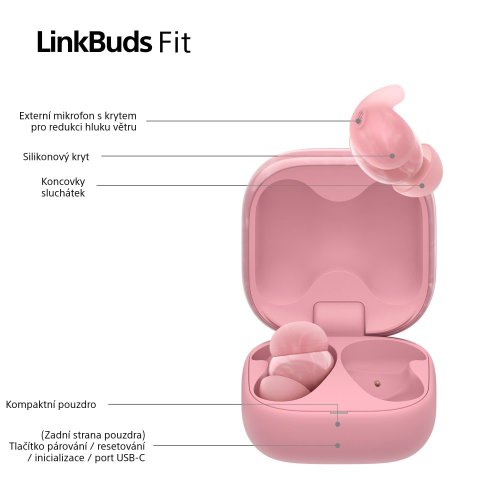 LinkBuds Fit

Externí mikrofon s krytem pro redukci hluku větru

Silikonový kryt

Koncovky sluchátek

Kompaktní pouzdro

(Zadní strana pouzdra) Tlačítko párování / resetování / inicializace / port USB-C