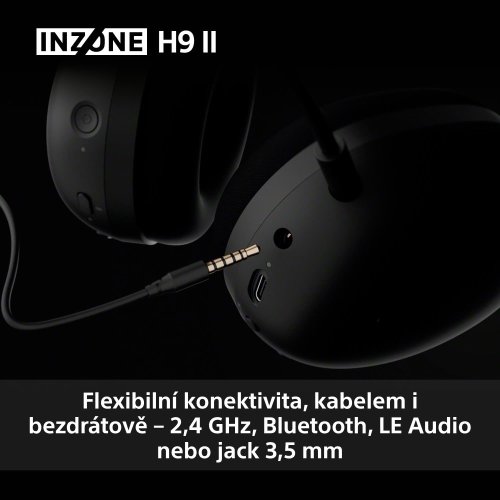 INZONE H9 II

Flexibilní konektivita, kabelem i bezdrátově – 2,4 GHz, Bluetooth, LE Audio nebo jack 3,5 mm