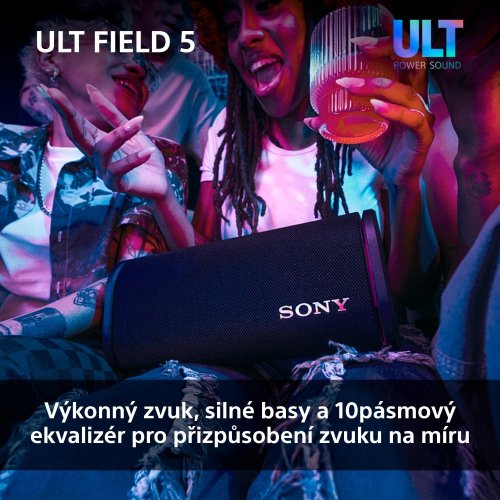 ULT FIELD 5

ULT
POWER SOUND

SONY

Výkonný zvuk, silné basy a 10pásmový ekvalizér pro přizpůsobení zvuku na míru