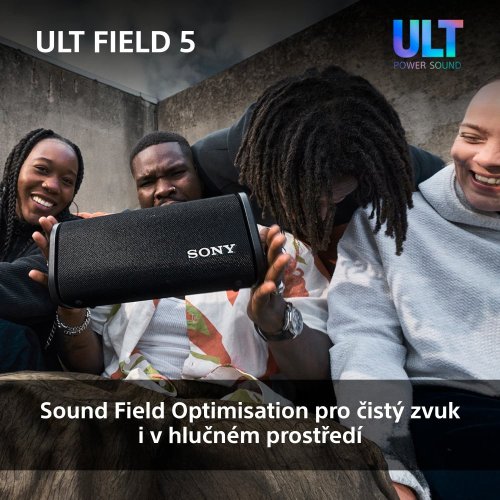 ULT FIELD 5

ULT
POWER SOUND

SONY

Sound Field Optimisation pro čistý zvuk i v hlučném prostředí