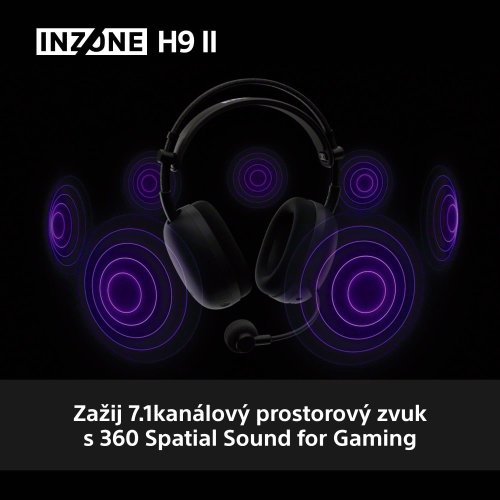 INZONE H9 II

Zažij 7.1kanálový prostorový zvuk s 360 Spatial Sound for Gaming