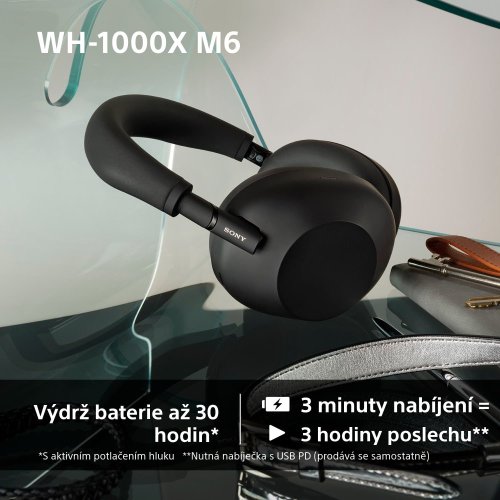 WH-1000X M6

SONY

Výdrž baterie až 30 hodin*

3 minuty nabíjení = 3 hodiny poslechu**

*S aktivním potlačením hluku **Nutná nabíječka s USB PD (prodává se samostatně)