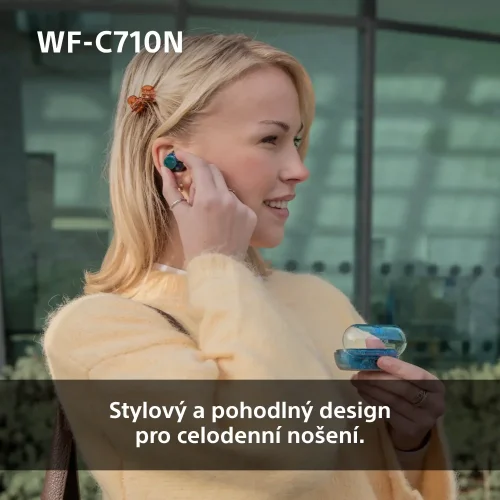 WF-C710N

Stylový a pohodlný design pro celodenní nošení.