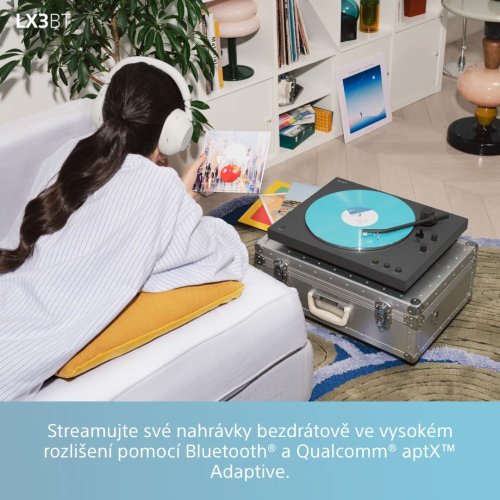 LX3BT

Streamujte své nahrávky bezdrátově ve vysokém rozlišení pomocí Bluetooth® a Qualcomm® aptX™ Adaptive.