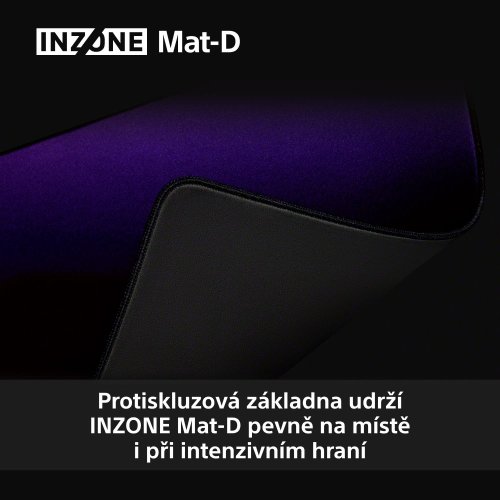 INZONE Mat-D

Protiskluzová základna udrží INZONE Mat-D pevně na místě i při intenzivním hraní