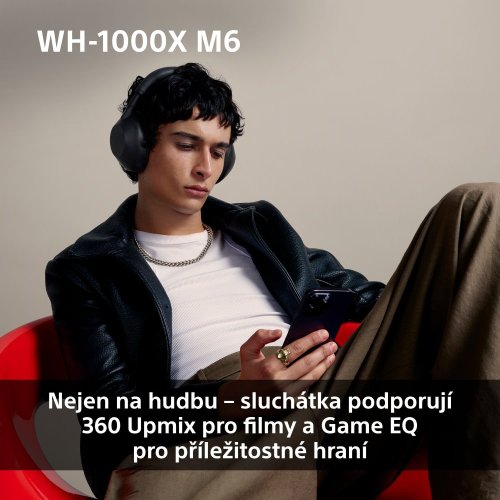 WH-1000X M6

Nejen na hudbu – sluchátka podporují 360 Upmix pro filmy a Game EQ pro příležitostné hraní