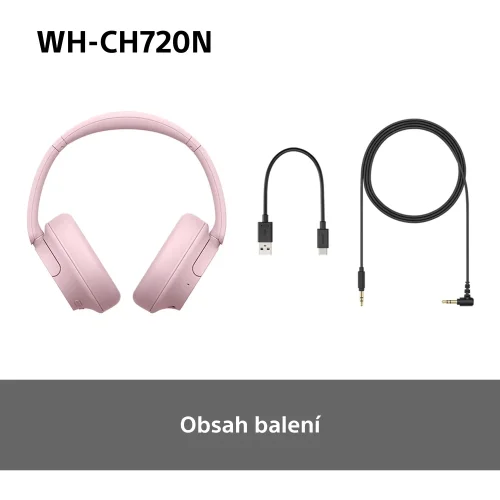 WH-CH720N

Obsah balení