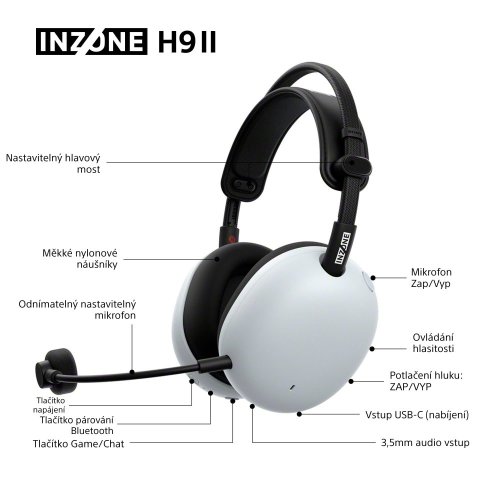 INZONE H9 II

Nastavitelný hlavový most

Měkké nylonové náušníky

Odnímatelný nastavitelný mikrofon

Tlačítko napájení

Tlačítko párování Bluetooth

Tlačítko Game/Chat

INZONE

Mikrofon Zap/Vyp

Ovládání hlasitosti

Potlačení hluku: ZAP/VYP

Vstup USB-C (nabíjení)

3,5mm audio vstup