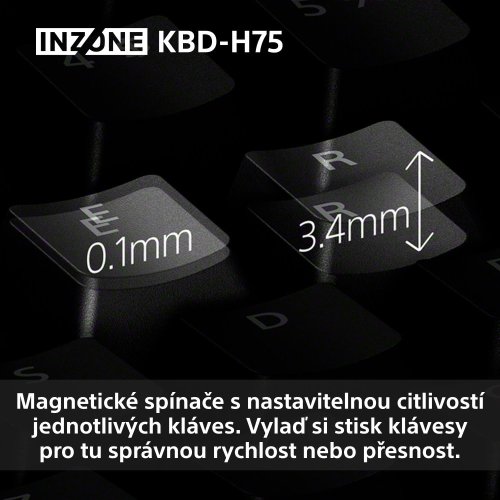 INZONE KBD-H75

E
E
0.1mm

R
R
3.4mm

D

S

Magnetické spínače s nastavitelnou citlivostí jednotlivých kláves. Vylaď si stisk klávesy pro tu správnou rychlost nebo přesnost.