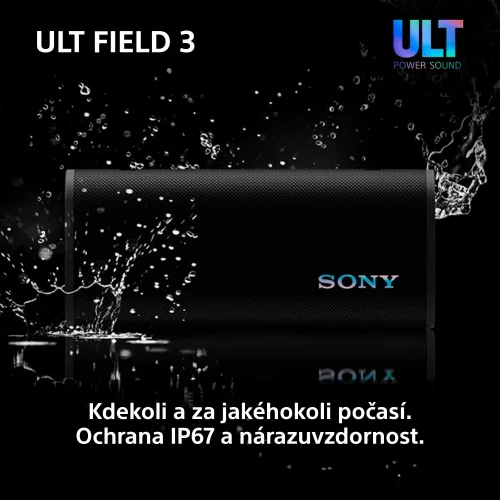 ULT FIELD 3

ULT
POWER SOUND

SONY

Kdekoli a za jakéhokoli počasí.
Ochrana IP67 a nárazuvzdornost.