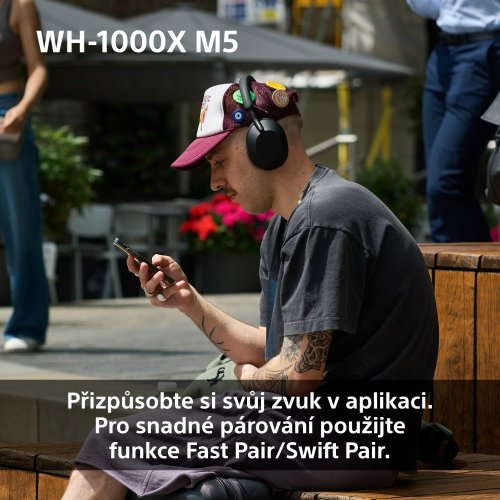 WH-1000X M5

Přizpůsobte si svůj zvuk v aplikaci. Pro snadné párování použijte funkce Fast Pair/Swift Pair.