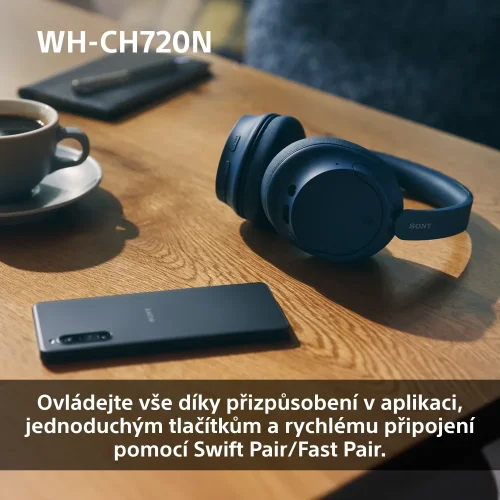 WH-CH720N

SONY

SONY

Ovládejte vše díky přizpůsobení v aplikaci, jednoduchým tlačítkům a rychlému připojení pomocí Swift Pair/Fast Pair.