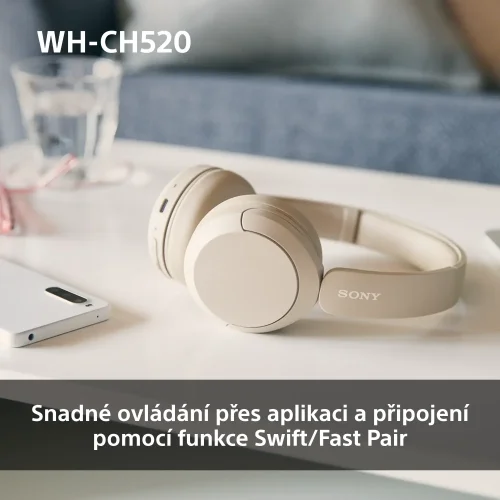 WH-CH520

SONY

Snadné ovládání přes aplikaci a připojení pomocí funkce Swift/Fast Pair