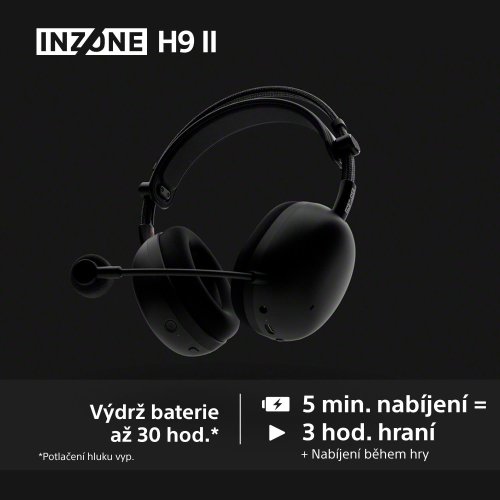 INZONE H9 II

Výdrž baterie až 30 hod.*

*Potlačení hluku vyp.

5 min. nabíjení =
3 hod. hraní
+ Nabíjení během hry