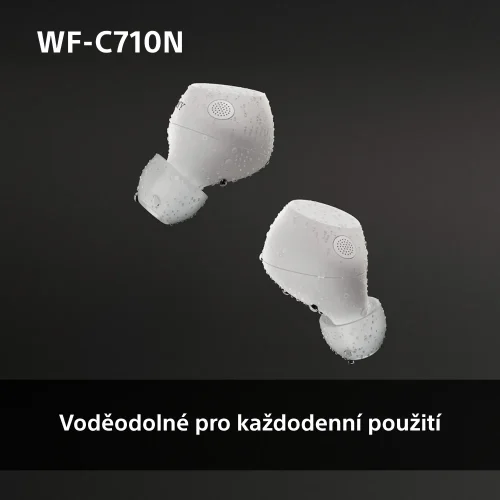 WF-C710N

Voděodolné pro každodenní použití