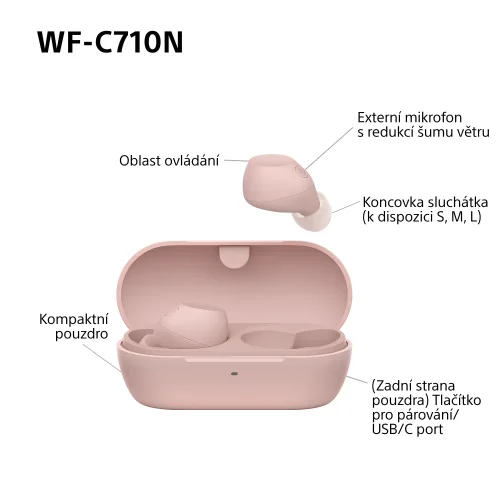 WF-C710N

Externí mikrofon s redukcí šumu větru

Oblast ovládání

Koncovka sluchátka (k dispozici S, M, L)

Kompaktní pouzdro

(Zadní strana pouzdra) Tlačítko pro párování/ USB/C port