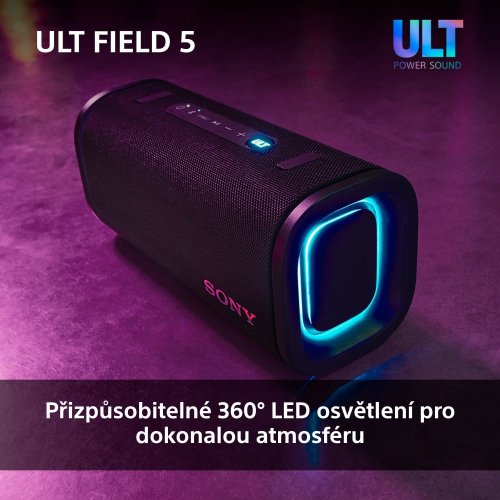 ULT FIELD 5

ULT
POWER SOUND

ULT

SONY

Přizpůsobitelné 360° LED osvětlení pro dokonalou atmosféru