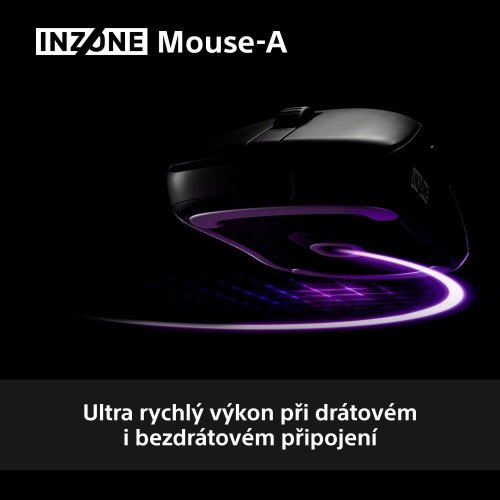 INZONE Mouse-A

INZONE

Ultra rychlý výkon při drátovém i bezdrátovém připojení