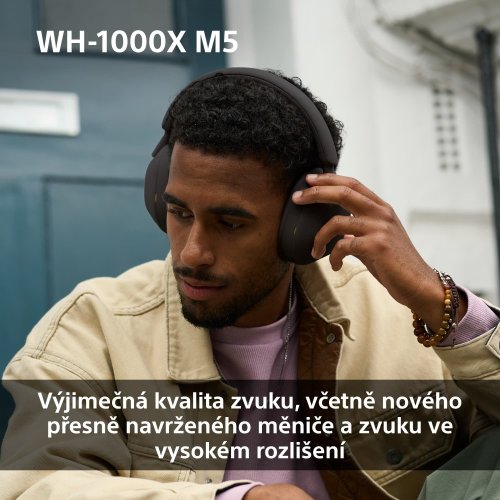 WH-1000X M5

Výjimečná kvalita zvuku, včetně nového přesně navrženého měniče a zvuku ve vysokém rozlišení