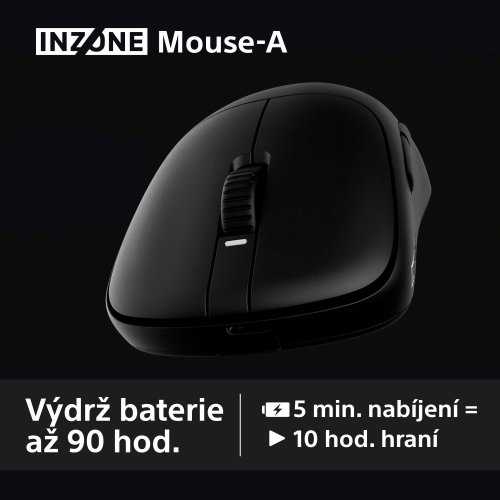 INZONE Mouse-A

Výdrž baterie až 90 hod.

5 min. nabíjení = 10 hod. hraní