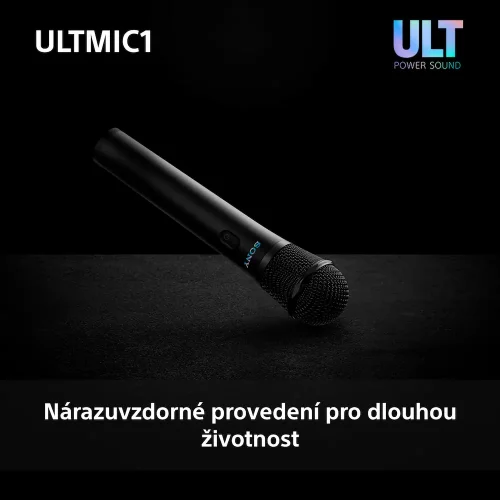 ULTMIC1

ULT
POWER SOUND

SONY

Nárazuvzdorné provedení pro dlouhou životnost