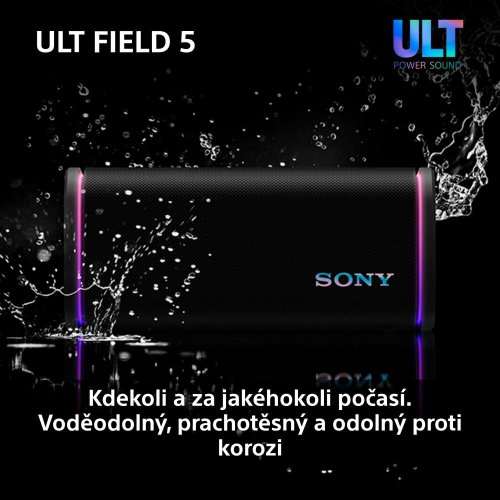 ULT FIELD 5

ULT
POWER SOUND

SONY

Kdekoli a za jakéhokoli počasí. Voděodolný, prachotěsný a odolný proti korozi