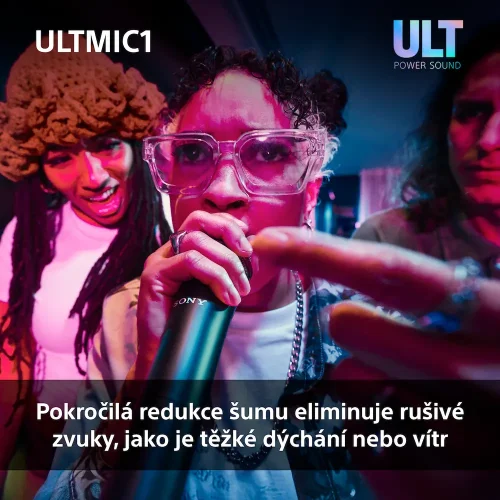 ULTMIC1

ULT
POWER SOUND

SONY

Pokročilá redukce šumu eliminuje rušivé zvuky, jako je těžké dýchání nebo vítr