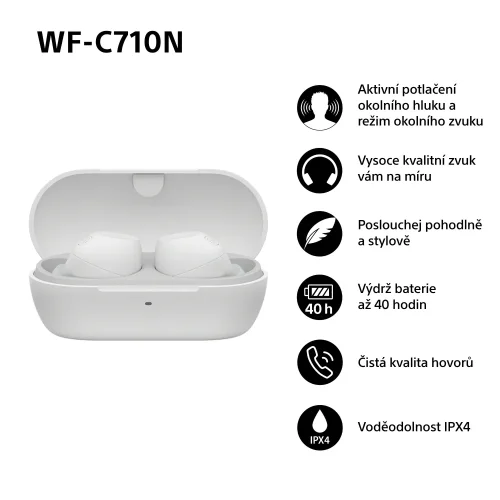 WF-C710N

Aktivní potlačení okolního hluku a režim okolního zvuku

Vysoce kvalitní zvuk vám na míru

Poslouchej pohodlně a stylově

40 h

Výdrž baterie až 40 hodin

Čistá kvalita hovorů

IPX4

Voděodolnost IPX4