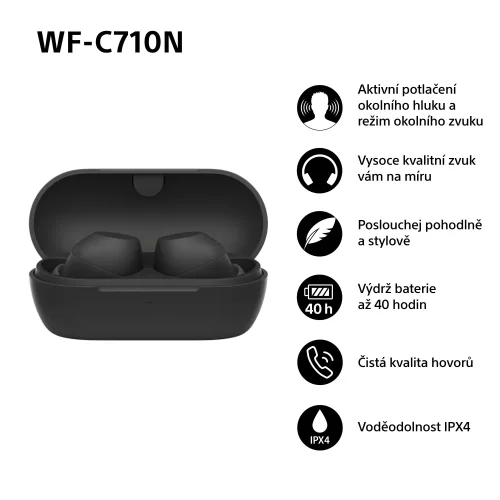 WF-C710N

Aktivní potlačení okolního hluku a režim okolního zvuku

Vysoce kvalitní zvuk vám na míru

Poslouchej pohodlně a stylově

40 h

Výdrž baterie až 40 hodin

Čistá kvalita hovorů

IPX4

Voděodolnost IPX4