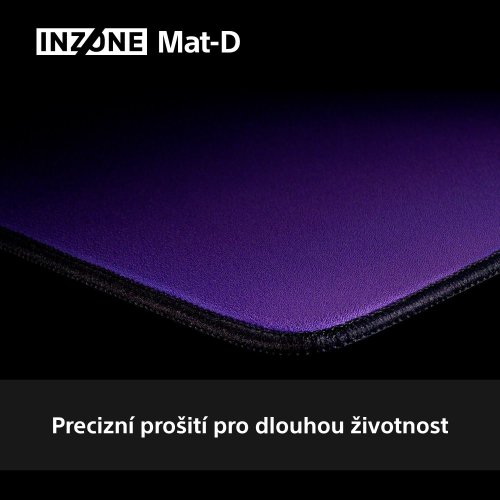 INZONE Mat-D

Precizní prošití pro dlouhou životnost