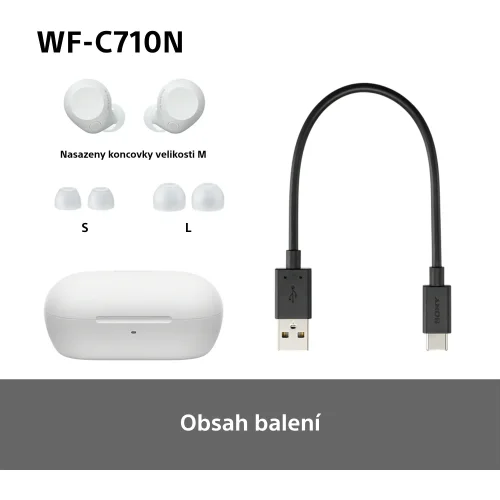 WF-C710N

Nasazeny koncovky velikosti M

S

L

SONY

Obsah balení