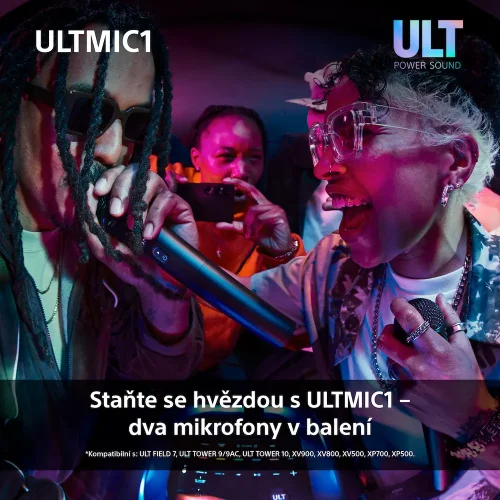 ULTMIC1

ULT
POWER SOUND

Staňte se hvězdou s ULTMIC1 – dva mikrofony v balení

*Kompatibilní s: ULT FIELD 7, ULT TOWER 9/9AC, ULT TOWER 10, XV900, XV800, XV500, XP700, XP500.

ULT