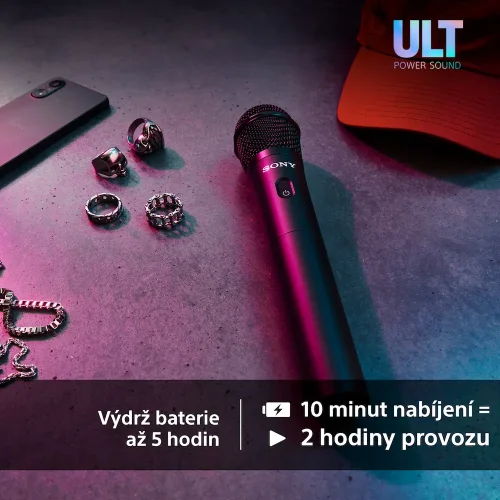 ULT
POWER SOUND

SONY

Výdrž baterie až 5 hodin

10 minut nabíjení =
2 hodiny provozu