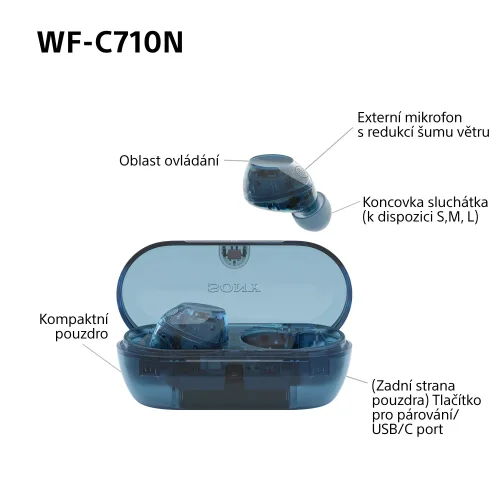 WF-C710N

Externí mikrofon s redukcí šumu větru

Oblast ovládání

Koncovka sluchátka (k dispozici S,M, L)

SONY

Kompaktní pouzdro

(Zadní strana pouzdra) Tlačítko pro párování/ USB/C port