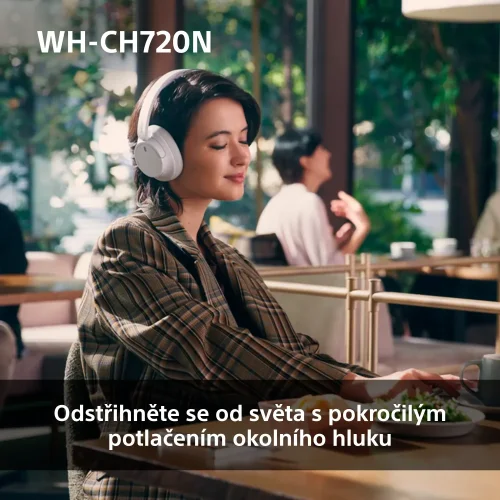 WH-CH720N

Odstřihněte se od světa s pokročilým potlačením okolního hluku