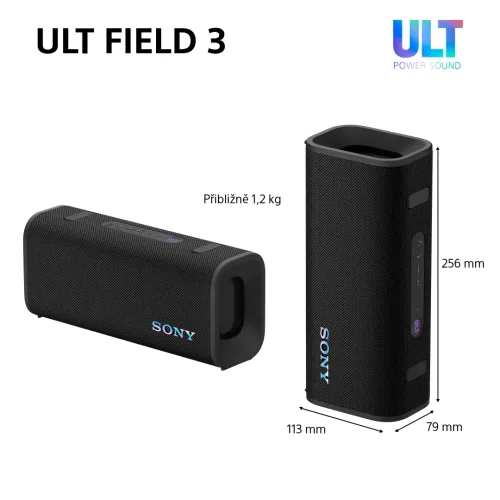 ULT FIELD 3

ULT
POWER SOUND

Přibližně 1,2 kg

SONY

SONY

256 mm

113 mm

79 mm