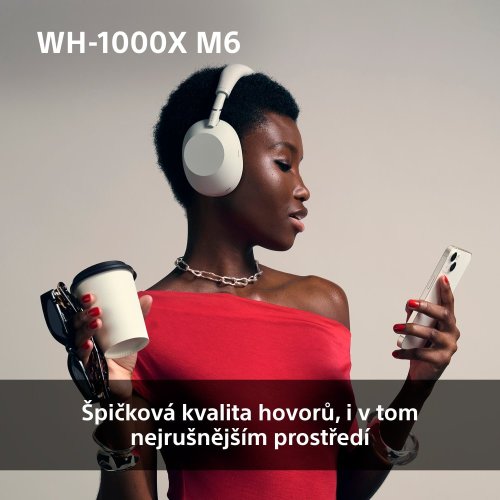 WH-1000X M6

Špičková kvalita hovorů, i v tom nejrušnějším prostředí