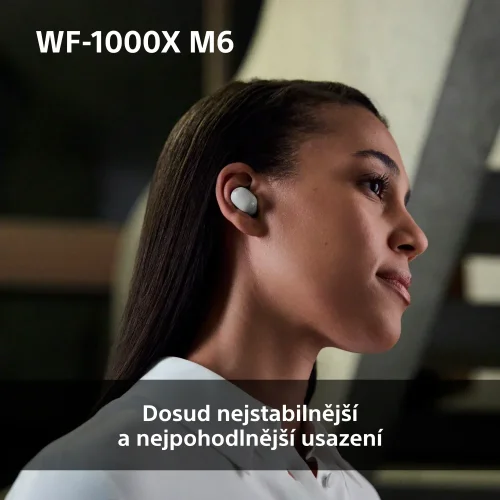 WF-1000X M6

Dosud nejstabilnější a nejpohodlnější usazení