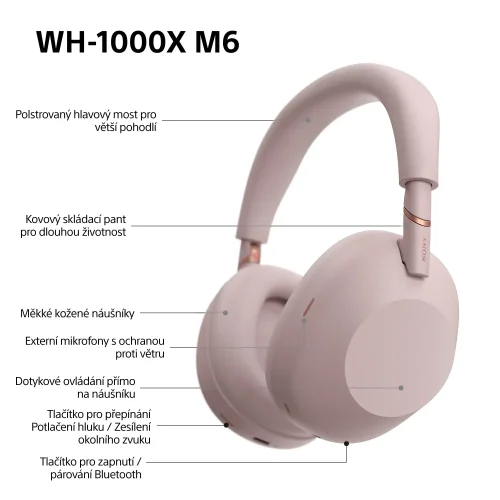 WH-1000X M6

Polstrovaný hlavový most pro větší pohodlí

Kovový skládací pant pro dlouhou životnost

SONY

Měkké kožené náušníky

Externí mikrofony s ochranou proti větru

Dotykové ovládání přímo na náušníku

Tlačítko pro přepínání Potlačení hluku / Zesílení okolního zvuku

Tlačítko pro zapnutí / párování Bluetooth