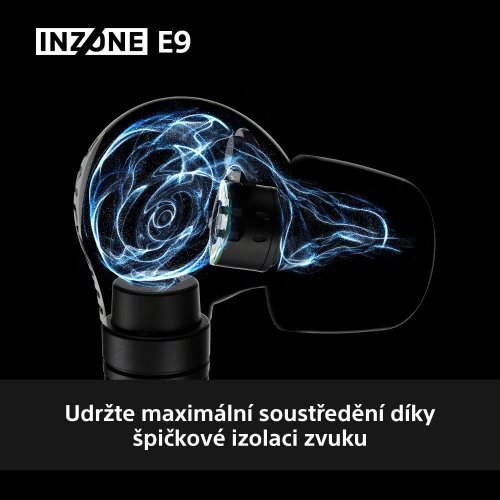 INZONE E9

Udržte maximální soustředění díky špičkové izolaci zvuku