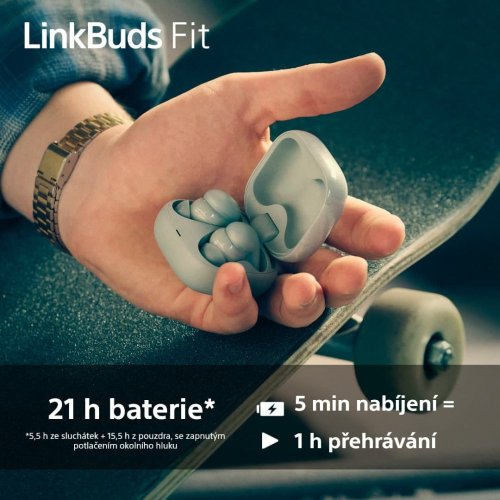 LinkBuds Fit

21 h baterie*

*5,5 h ze sluchátek + 15,5 h z pouzdra, se zapnutým potlačením okolního hluku

5 min nabíjení =

1 h přehrávání