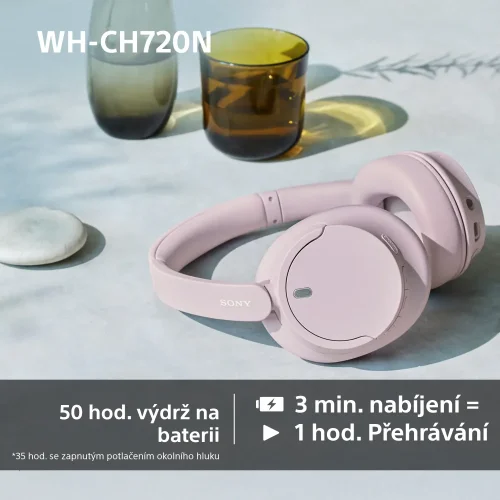 WH-CH720N

SONY

50 hod. výdrž na baterii

*35 hod. se zapnutým potlačením okolního hluku

3 min. nabíjení =
1 hod. Přehrávání