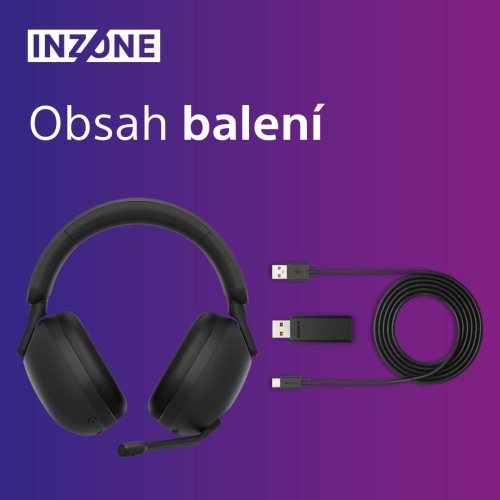 INZONE

Obsah balení