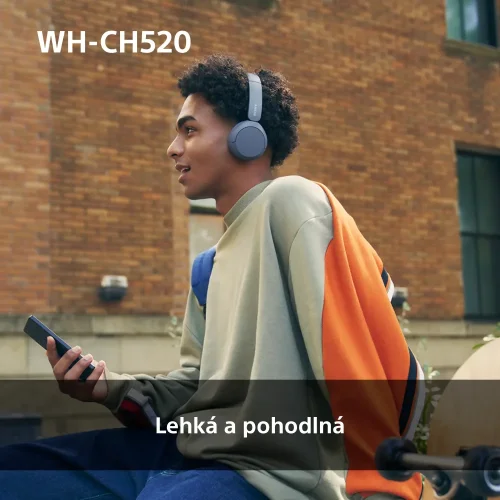 WH-CH520

Lehká a pohodlná