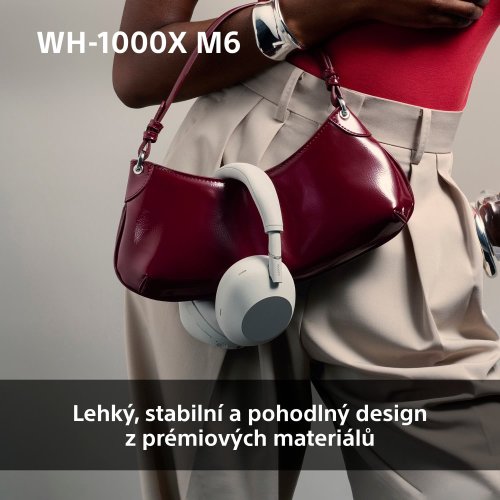 WH-1000X M6

Lehký, stabilní a pohodlný design z prémiových materiálů