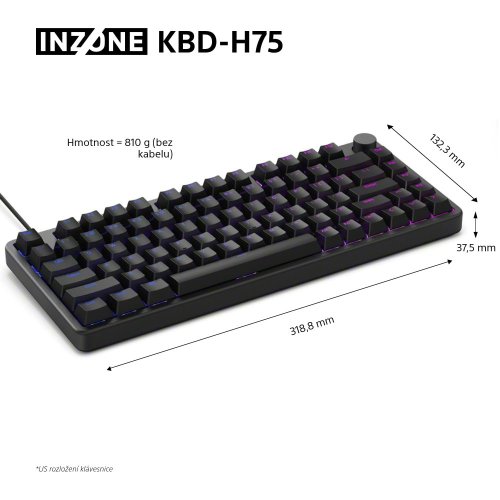 INZONE KBD-H75

Hmotnost = 810 g (bez kabelu)

132,3 mm

37,5 mm

318,8 mm

*US rozložení klávesnice