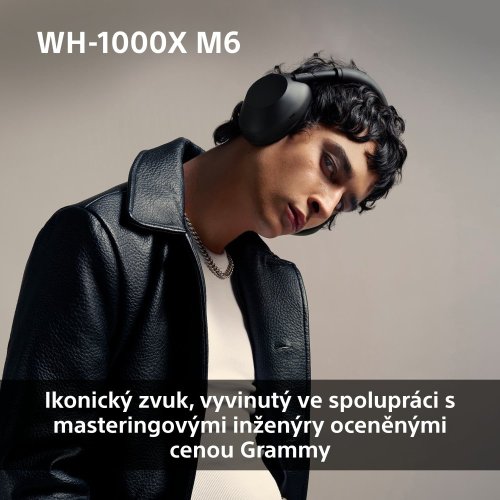 WH-1000X M6

Ikonický zvuk, vyvinutý ve spolupráci s masteringovými inženýry oceněnými cenou Grammy