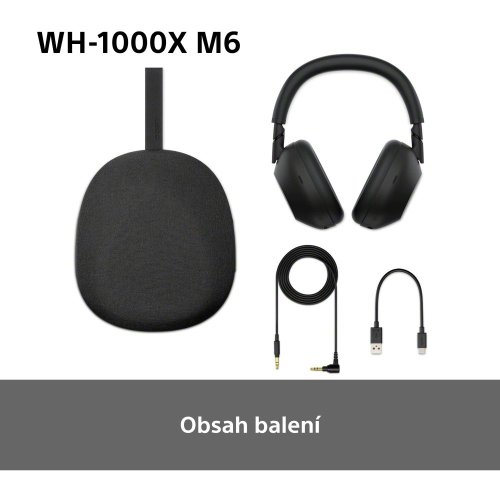 WH-1000X M6

Obsah balení